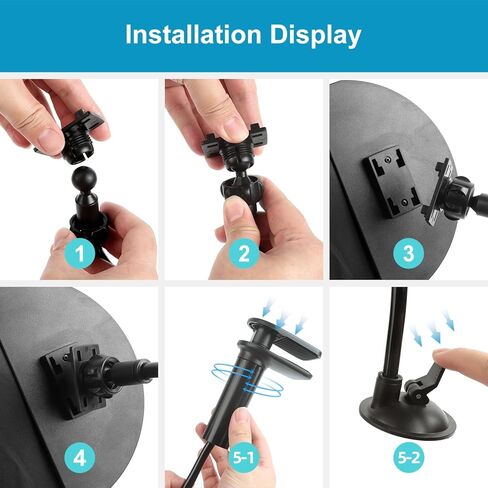 Installation Display

1

2

3

4

5-1

5-2