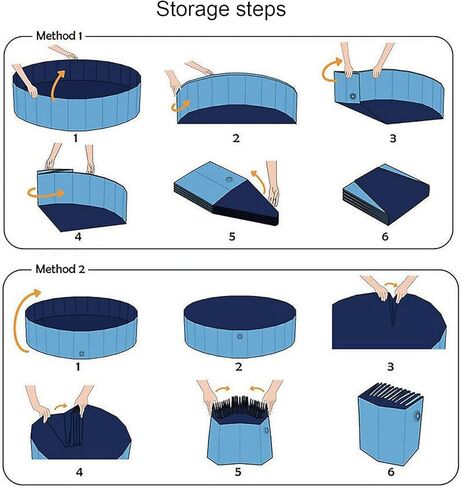 Storage steps

Method 1

1

2

3

4

5

6

Method 2

1

2

3

4

5

6