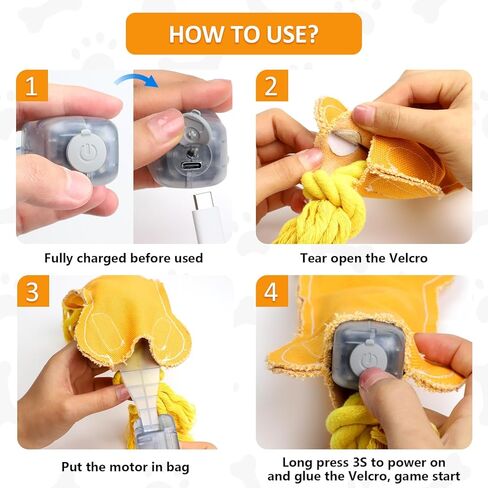 HOW TO USE?

1

Fully charged before used

2

Tear open the Velcro

3

Put the motor in bag

4

Long press 3S to power on and glue the Velcro, game start