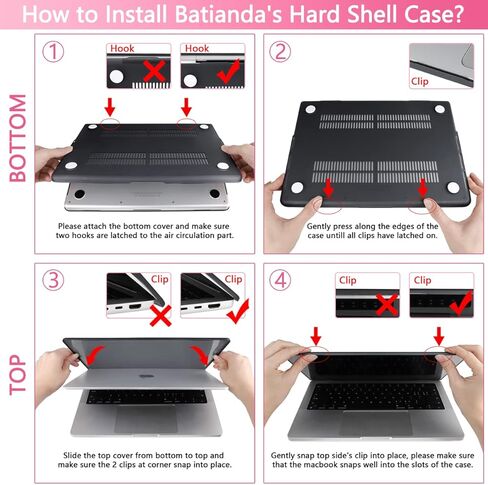 How to Install Batianda's Hard Shell Case?

BOTTOM

1

Hook

Hook

Please attach the bottom cover and make sure two hooks are latched to the air circulation part.

2

Clip

Gently press along the edges of the case untill all clips have latched on.

TOP

3

Clip

Clip

Slide the top cover from bottom to top and make sure the 2 clips at corner snap into place.

4

Clip

Clip

Gently snap top side's clip into place, please make sure that the macbook snaps well into the slots of the case.