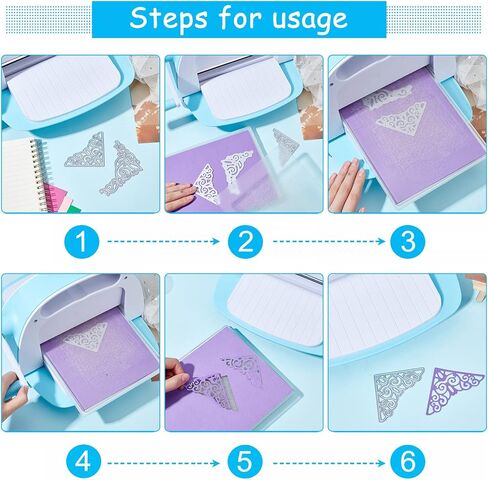 Steps for usage

1

2

3

4

5

6