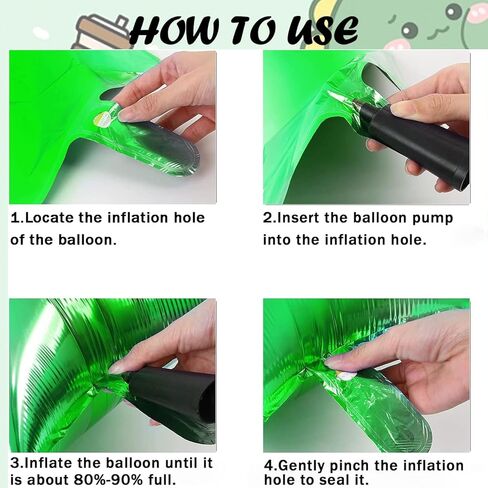 HOW TO USE

1.Locate the inflation hole of the balloon.

2.Insert the balloon pump into the inflation hole.

3.Inflate the balloon until it is about 80%-90% full.

4.Gently pinch the inflation hole to seal it.