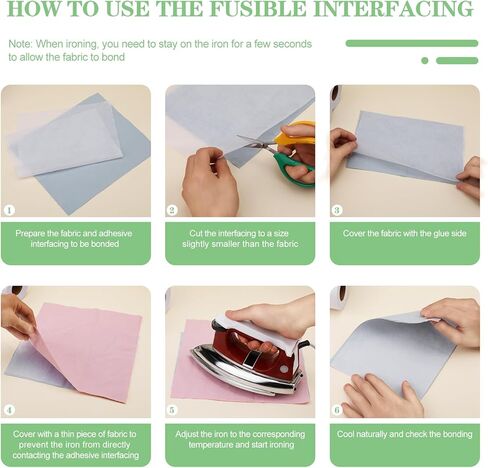 HOW TO USE THE FUSIBLE INTERFACING

Note: When ironing, you need to stay on the iron for a few seconds to allow the fabric to bond

1

Prepare the fabric and adhesive interfacing to be bonded

2

Cut the interfacing to a size slightly smaller than the fabric

3

Cover the fabric with the glue side

4

Cover with a thin piece of fabric to prevent the iron from directly contacting the adhesive interfacing

5

Adjust the iron to the corresponding temperature and start ironing

6

Cool naturally and check the bonding