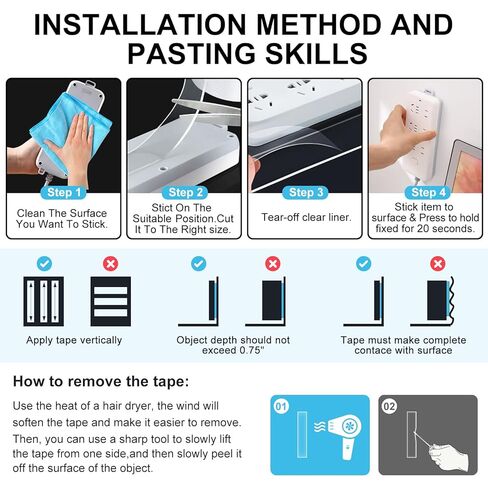 INSTALLATION METHOD AND PASTING SKILLS

Step 1
Clean The Surface You Want To Stick.

Step 2
Stict On The Suitable Position.Cut It To The Right size.

Step 3
Tear-off clear liner.

Step 4
Stick item to surface & Press to hold fixed for 20 seconds.

Apply tape vertically

Object depth should not exceed 0.75"

Tape must make complete contace with surface

How to remove the tape:

Use the heat of a hair dryer, the wind will soften the tape and make it easier to remove. Then, you can use a sharp tool to slowly lift the tape from one side,and then slowly peel it off the surface of the object.

01

02