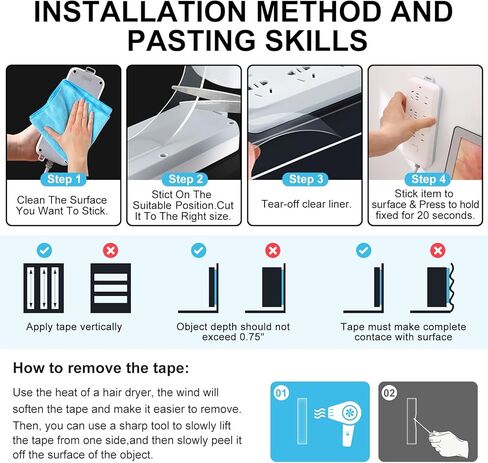 INSTALLATION METHOD AND PASTING SKILLS

Step 1
Clean The Surface You Want To Stick.

Step 2
Stict On The Suitable Position.Cut It To The Right size.

Step 3
Tear-off clear liner.

Step 4
Stick item to surface & Press to hold fixed for 20 seconds.

Apply tape vertically

Object depth should not exceed 0.75"

Tape must make complete contace with surface

How to remove the tape:

Use the heat of a hair dryer, the wind will soften the tape and make it easier to remove. Then, you can use a sharp tool to slowly lift the tape from one side,and then slowly peel it off the surface of the object.

01

02