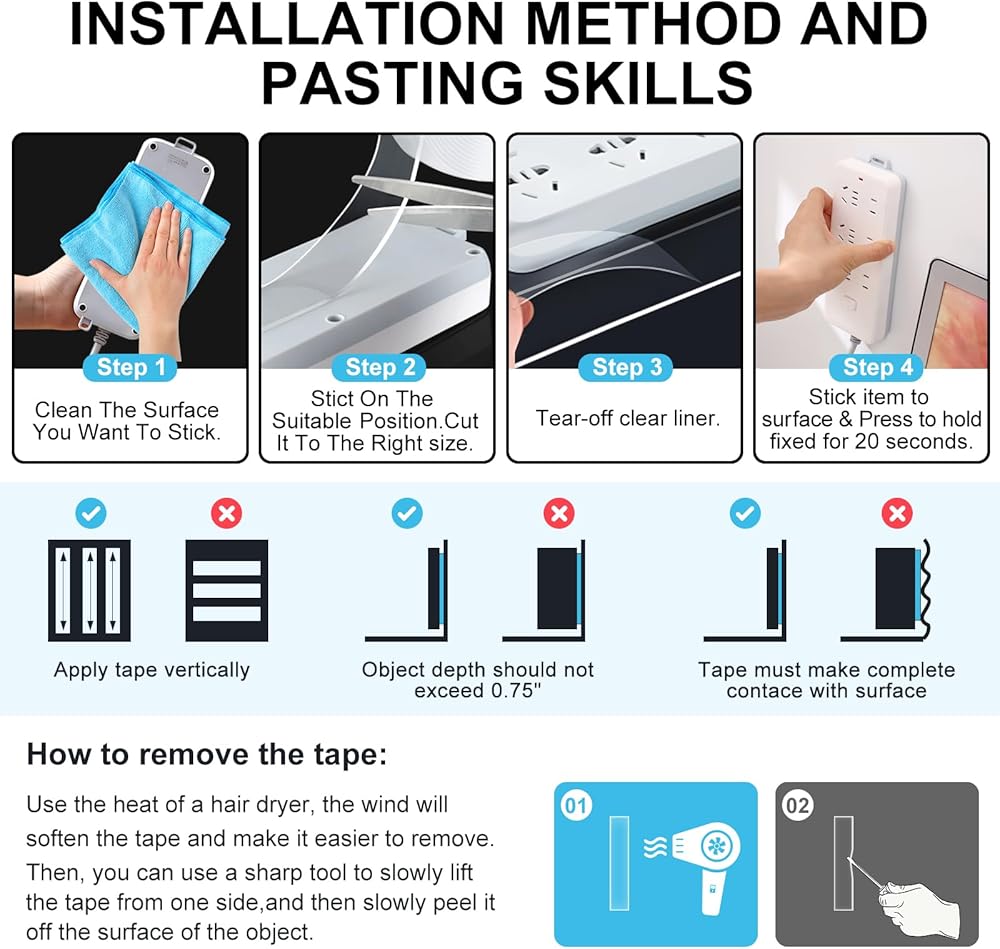 INSTALLATION METHOD AND PASTING SKILLS

Step 1
Clean The Surface You Want To Stick.

Step 2
Stict On The Suitable Position.Cut It To The Right size.

Step 3
Tear-off clear liner.

Step 4
Stick item to surface & Press to hold fixed for 20 seconds.

Apply tape vertically

Object depth should not exceed 0.75"

Tape must make complete contace with surface

How to remove the tape:

Use the heat of a hair dryer, the wind will soften the tape and make it easier to remove. Then, you can use a sharp tool to slowly lift the tape from one side,and then slowly peel it off the surface of the object.

01

02