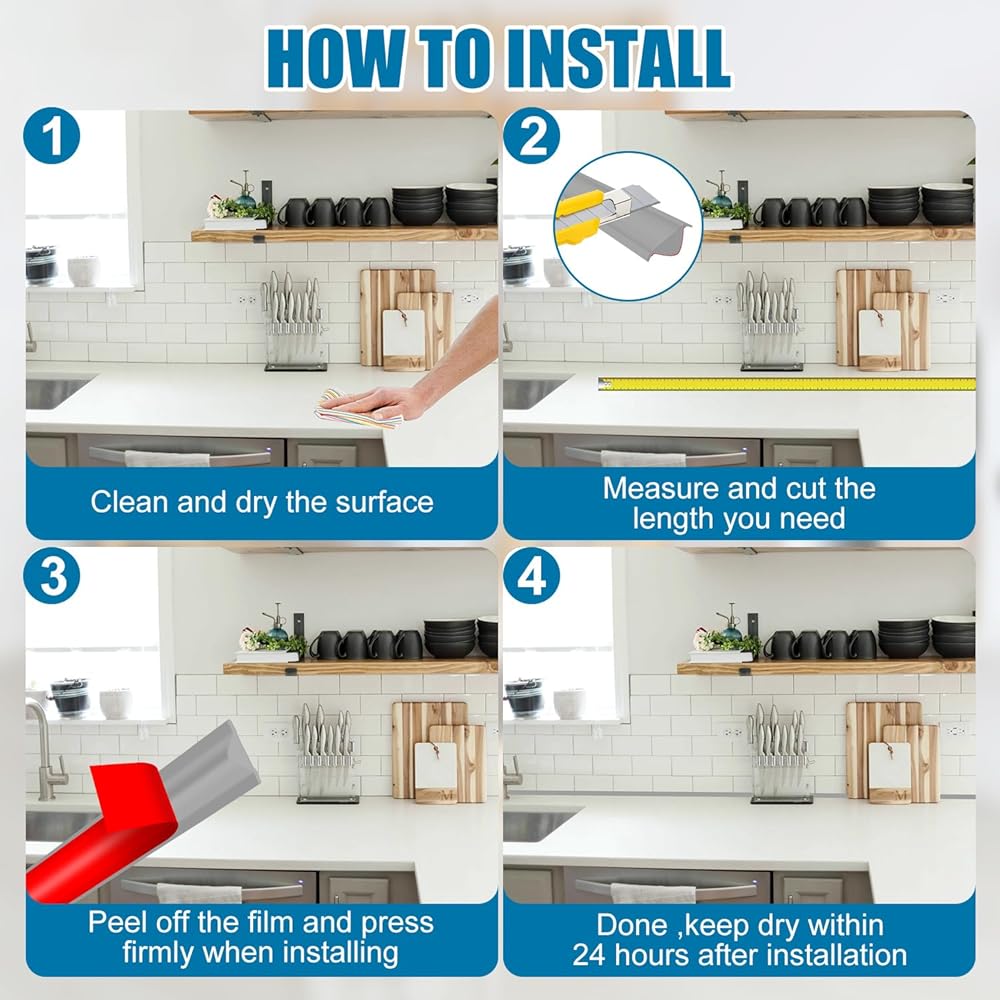 HOW TO INSTALL

1

Clean and dry the surface

2

Measure and cut the length you need

3

Peel off the film and press firmly when installing

4

Done ,keep dry within 24 hours after installation