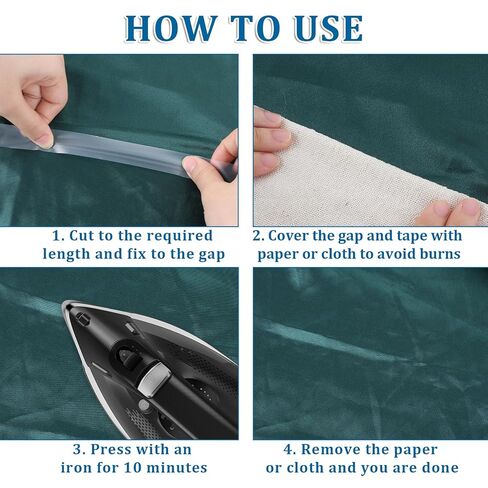 HOW TO USE

1. Cut to the required length and fix to the gap

2. Cover the gap and tape with paper or cloth to avoid burns

3. Press with an iron for 10 minutes

4. Remove the paper or cloth and you are done