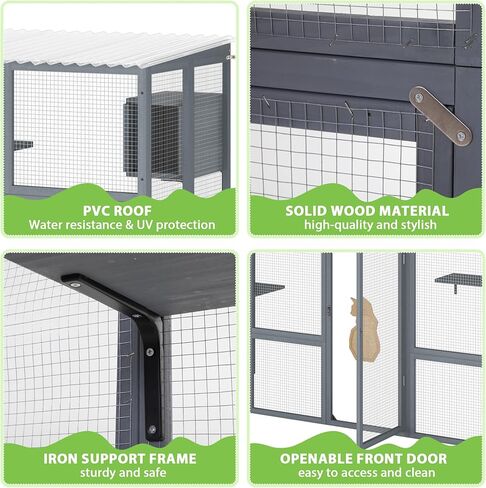 PVC ROOF
Water resistance & UV protection

SOLID WOOD MATERIAL
high-quality and stylish

IRON SUPPORT FRAME
sturdy and safe

OPENABLE FRONT DOOR
easy to access and clean