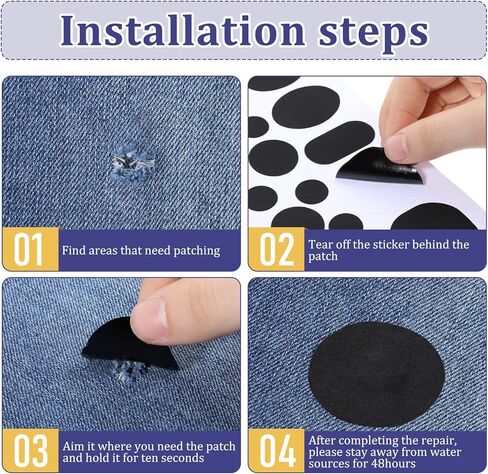 Installation steps

01 Find areas that need patching

02 Tear off the sticker behind the patch

03 Aim it where you need the patch and hold it for ten seconds

04 After completing the repair, please stay away from water sources for 48hours