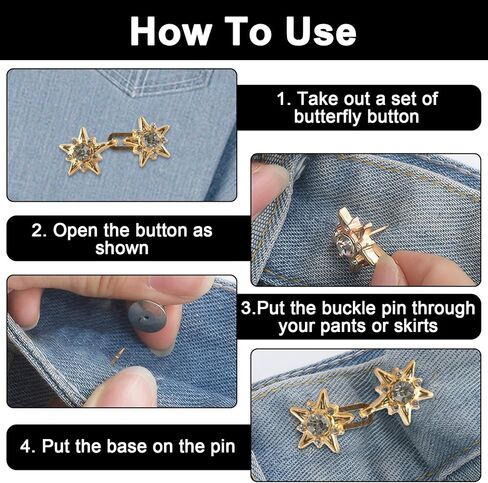 How To Use

1. Take out a set of butterfly button

2. Open the button as shown

3.Put the buckle pin through your pants or skirts

4. Put the base on the pin