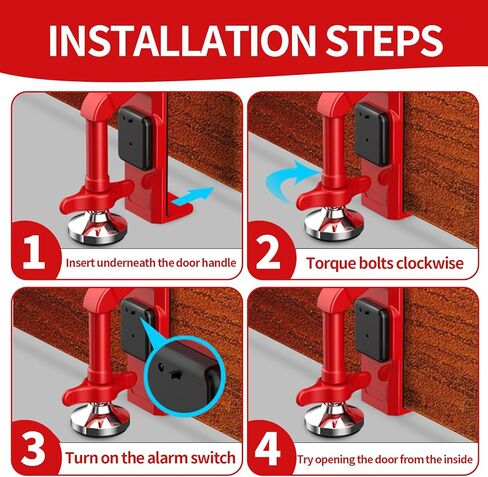 INSTALLATION STEPS

1 Insert underneath the door handle

2 Torque bolts clockwise

3 Turn on the alarm switch

4 Try opening the door from the inside