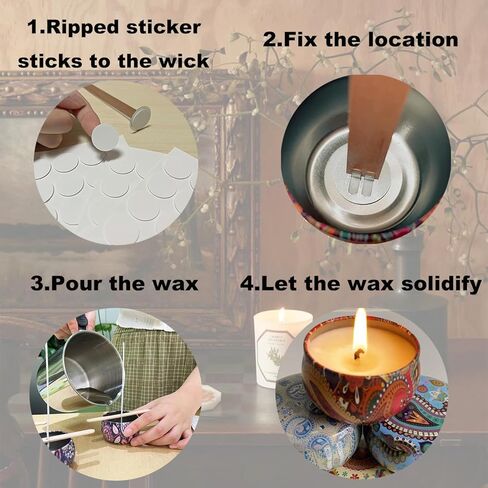 1.Ripped sticker sticks to the wick

2.Fix the location

3.Pour the wax

4.Let the wax solidify