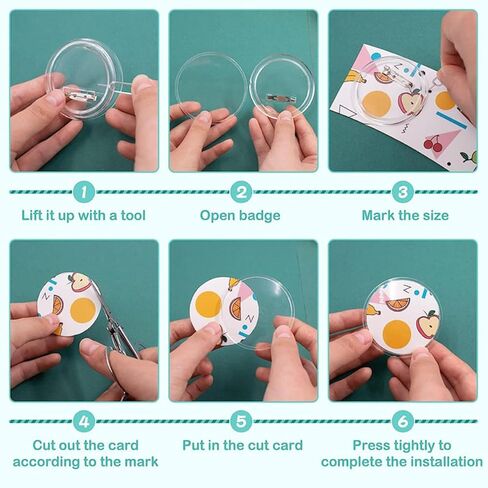 1
Lift it up with a tool

2
Open badge

3
Mark the size

4
Cut out the card according to the mark

5
Put in the cut card

6
Press tightly to complete the installation