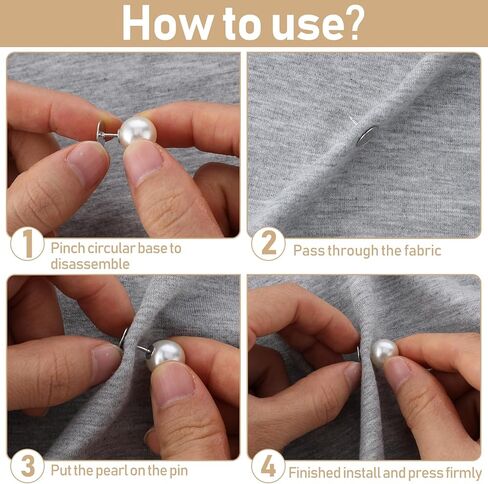 How to use?

1 Pinch circular base to disassemble

2 Pass through the fabric

3 Put the pearl on the pin

4 Finished install and press firmly