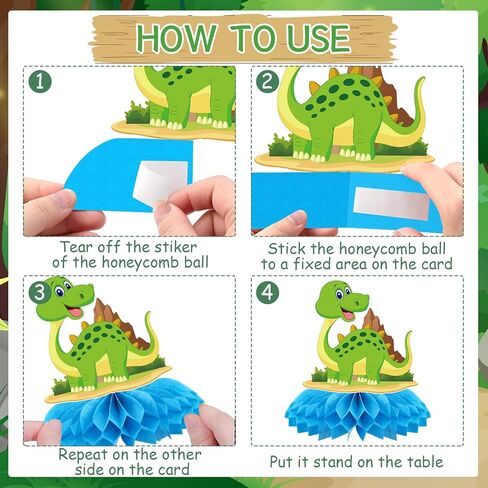 HOW TO USE

1

Tear off the stiker of the honeycomb ball

2

Stick the honeycomb ball to a fixed area on the card

3

Repeat on the other side on the card

4

Put it stand on the table