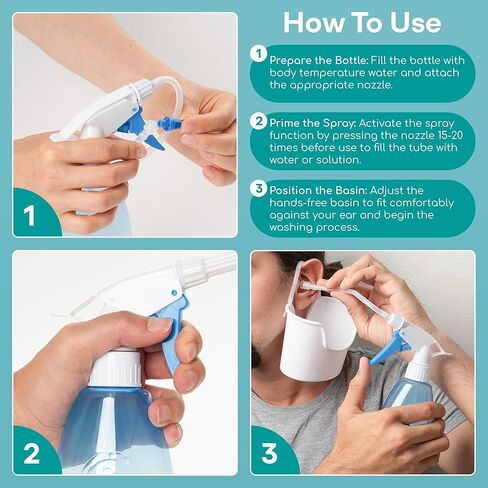 How To Use

1 Prepare the Bottle: Fill the bottle with body temperature water and attach the appropriate nozzle.

2 Prime the Spray: Activate the spray function by pressing the nozzle 15-20 times before use to fill the tube with water or solution.

3 Position the Basin: Adjust the hands-free basin to fit comfortably against your ear and begin the washing process.

1

2

3