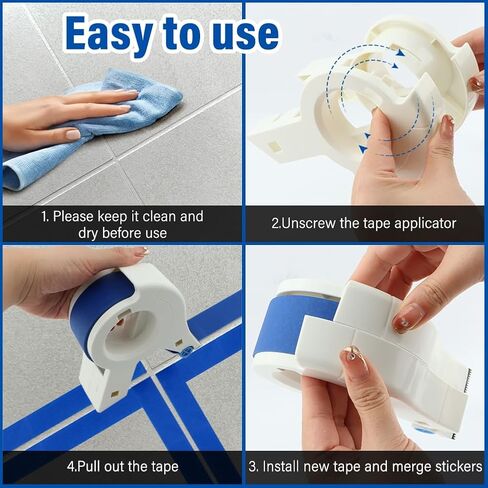 Easy to use

1. Please keep it clean and dry before use

2.Unscrew the tape applicator

4.Pull out the tape

3. Install new tape and merge stickers