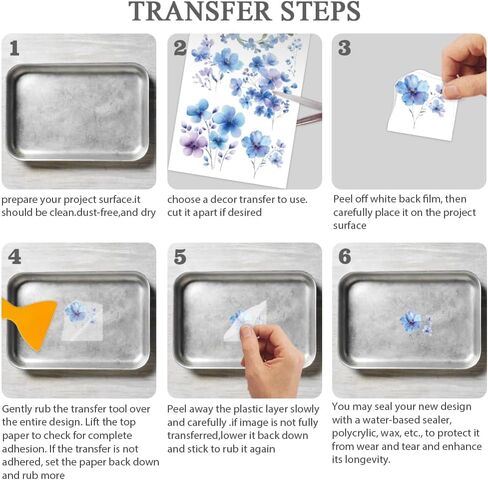 TRANSFER STEPS

1

prepare your project surface.it should be clean.dust-free,and dry

2

choose a decor transfer to use. cut it apart if desired

3

Peel off white back film, then carefully place it on the project surface

4

Gently rub the transfer tool over the entire design. Lift the top paper to check for complete adhesion. If the transfer is not adhered, set the paper back down and rub more

5

Peel away the plastic layer slowly and carefully .if image is not fully transferred,lower it back down and stick to rub it again

6

You may seal your new design with a water-based sealer, polycrylic, wax, etc., to protect it from wear and tear and enhance its longevity.