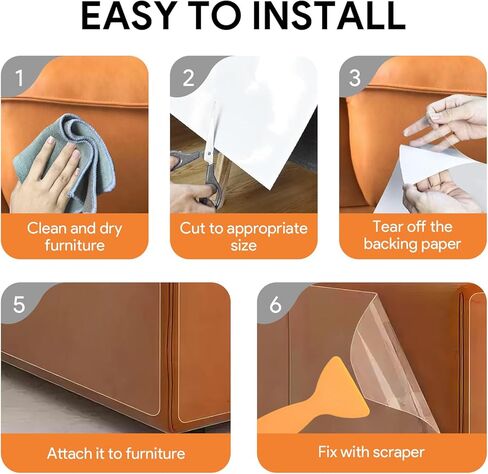 EASY TO INSTALL

1

Clean and dry furniture

2

Cut to appropriate size

3

Tear off the backing paper

5

Attach it to furniture

6

Fix with scraper