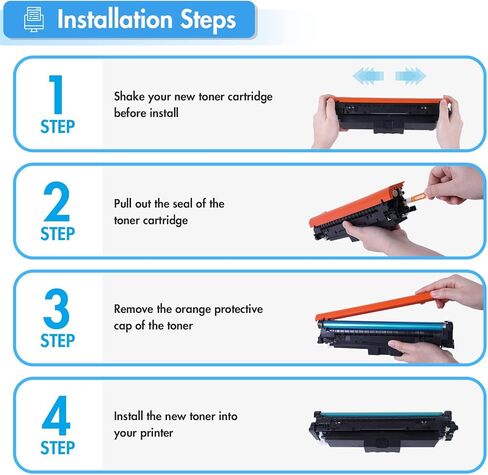 Installation Steps

1
STEP
Shake your new toner cartridge before install

2
STEP
Pull out the seal of the toner cartridge

3
STEP
Remove the orange protective cap of the toner

4
STEP
Install the new toner into your printer