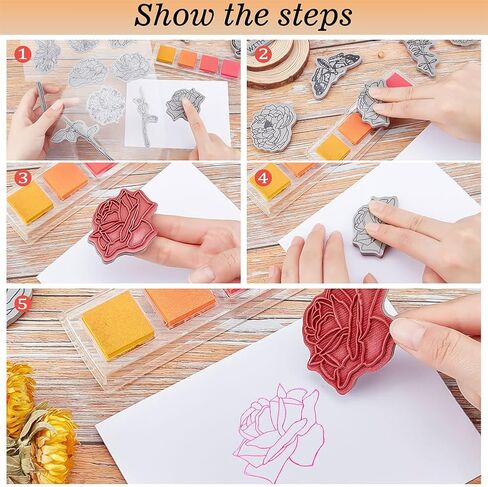 Show the steps

1

2

3

4

5