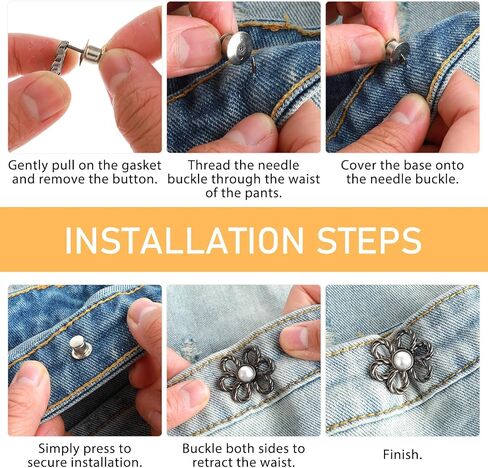 Gently pull on the gasket and remove the button.

Thread the needle buckle through the waist of the pants.

Cover the base onto the needle buckle.

INSTALLATION STEPS

Simply press to secure installation.

Buckle both sides to retract the waist.

Finish.