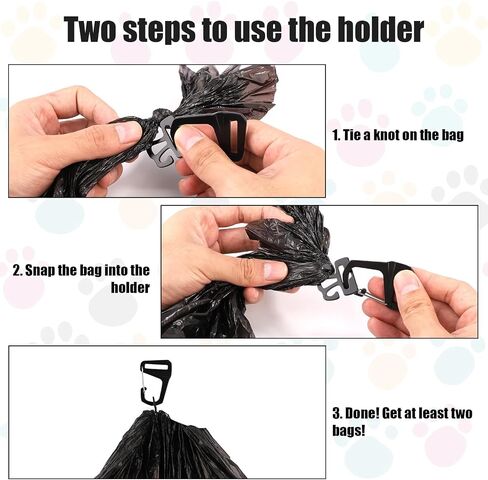 Two steps to use the holder

1. Tie a knot on the bag

2. Snap the bag into the holder

3. Done! Get at least two bags!