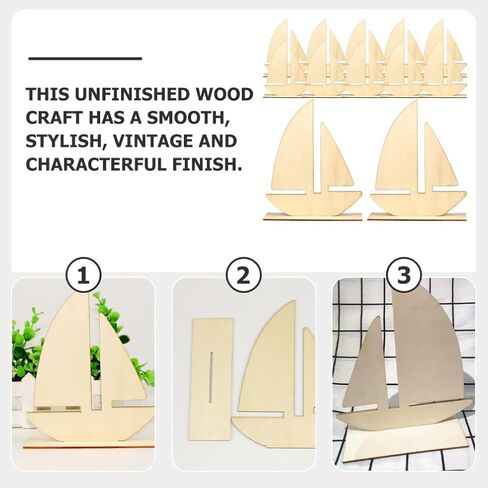 THIS UNFINISHED WOOD CRAFT HAS A SMOOTH, STYLISH, VINTAGE AND CHARACTERFUL FINISH.

1

2

3