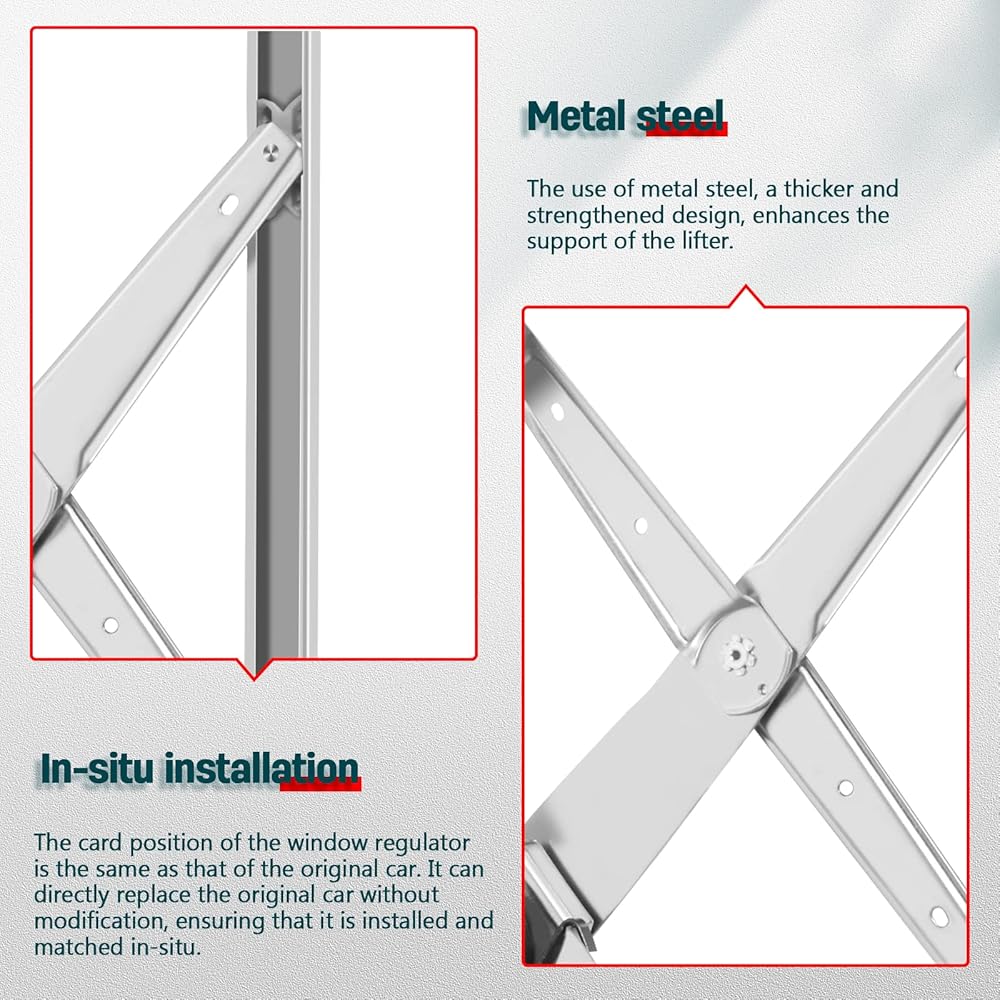 Metal steel

The use of metal steel, a thicker and strengthened design, enhances the support of the lifter.

In-situ installation

The card position of the window regulator is the same as that of the original car. It can directly replace the original car without modification, ensuring that it is installed and matched in-situ.