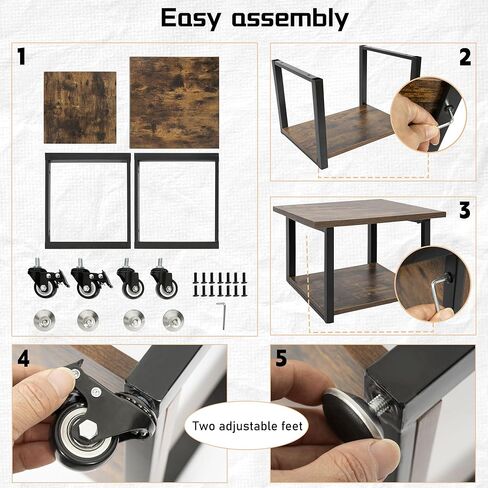 Easy assembly

1

2

3

4

Two adjustable feet

5