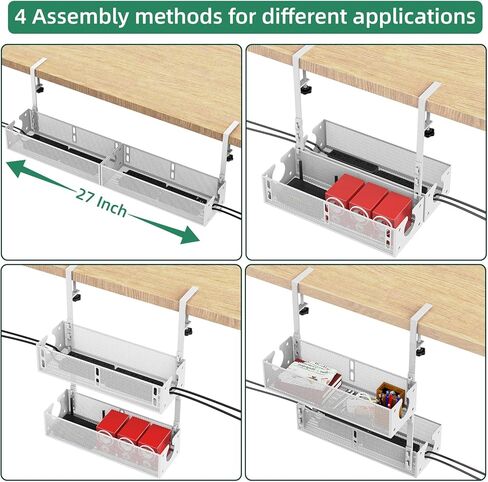 4 Assembly methods for different applications

27 Inch