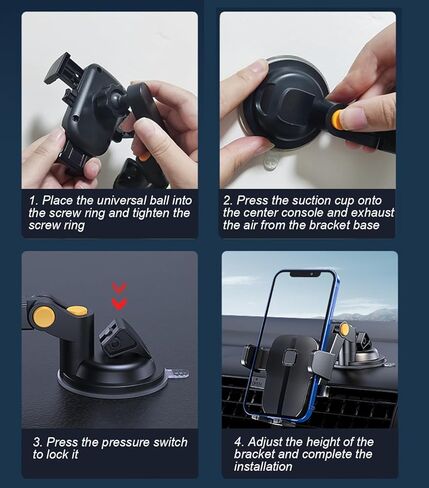 1. Place the universal ball into the screw ring and tighten the screw ring

2. Press the suction cup onto the center console and exhaust the air from the bracket base

3. Press the pressure switch to lock it

4. Adjust the height of the bracket and complete the installation