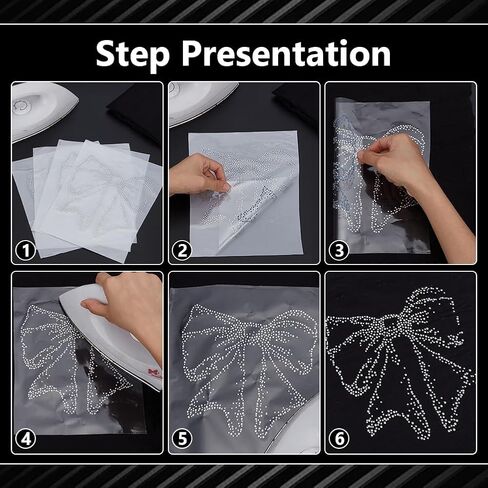 Step Presentation

1

2

3

4

5

6