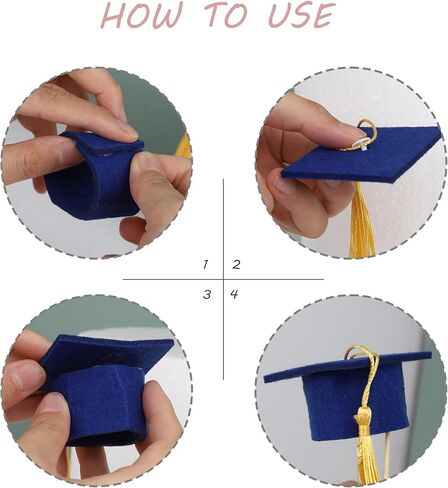 HOW TO USE

1 2

3 4