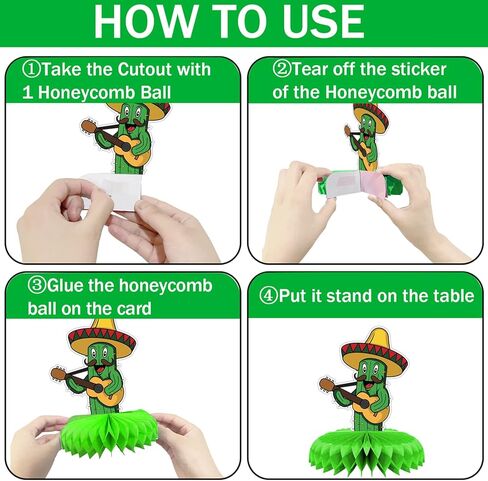 HOW TO USE

①Take the Cutout with 1 Honeycomb Ball

②Tear off the sticker of the Honeycomb ball

③Glue the honeycomb ball on the card

④Put it stand on the table