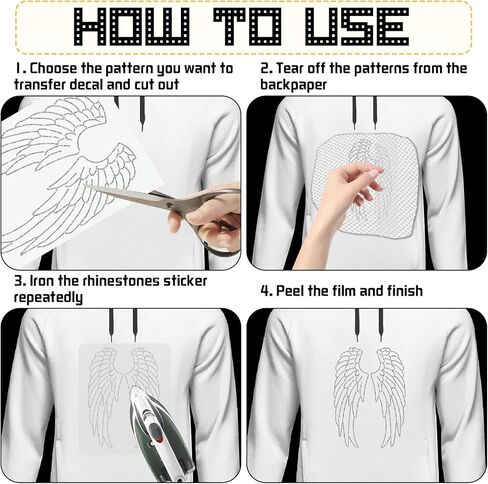 HOW TO USE

1. Choose the pattern you want to transfer decal and cut out

2. Tear off the patterns from the backpaper

3. Iron the rhinestones sticker repeatedly

4. Peel the film and finish