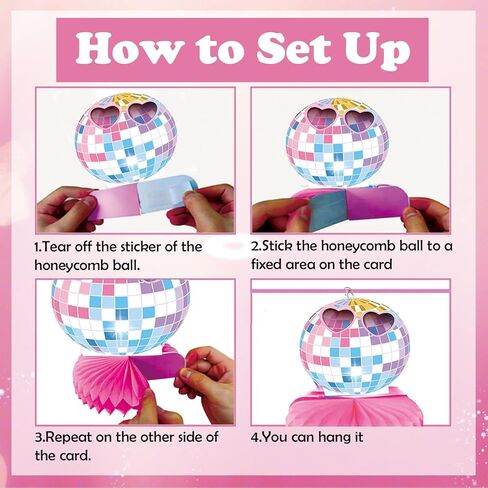 How to Set Up

1.Tear off the sticker of the honeycomb ball.

2.Stick the honeycomb ball to a fixed area on the card

3.Repeat on the other side of the card.

4.You can hang it