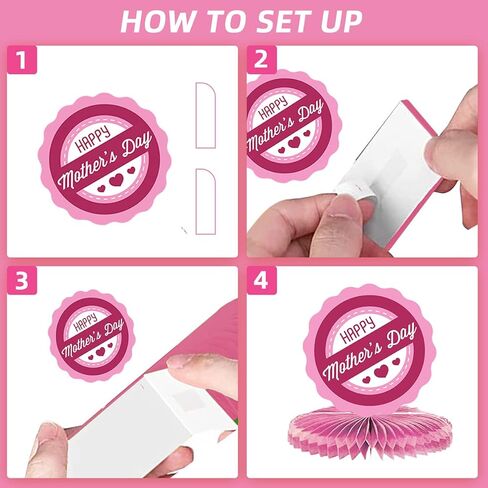 HOW TO SET UP

1

HAPPY
Mother's Day

2

HAPPY
Mother's Day

3

HAPPY
Mother's Day

4

HAPPY
Mother's Day