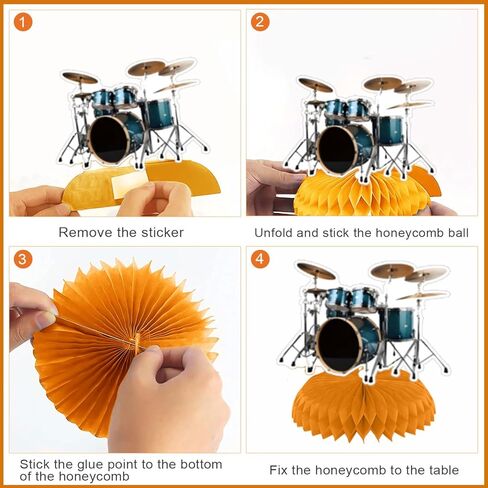 1

Remove the sticker

2

Unfold and stick the honeycomb ball

3

Stick the glue point to the bottom of the honeycomb

4

Fix the honeycomb to the table