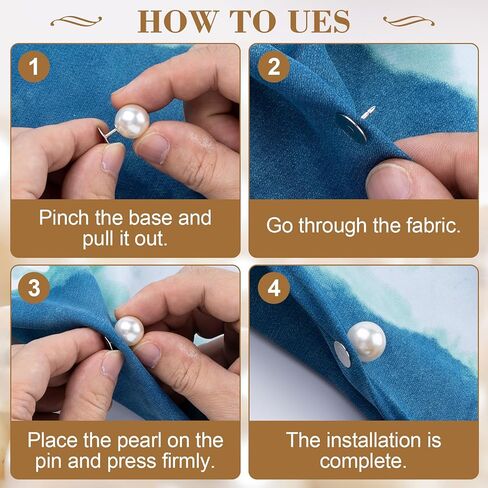 HOW TO UES

1

Pinch the base and pull it out.

2

Go through the fabric.

3

Place the pearl on the pin and press firmly.

4

The installation is complete.