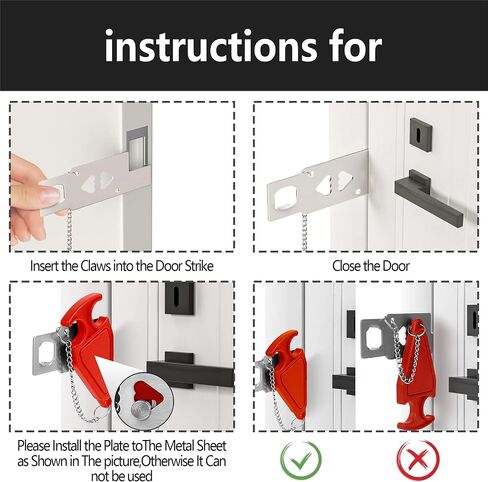 instructions for

Insert the Claws into the Door Strike

Close the Door

Please Install the Plate toThe Metal Sheet as Shown in The picture,Otherwise It Can not be used