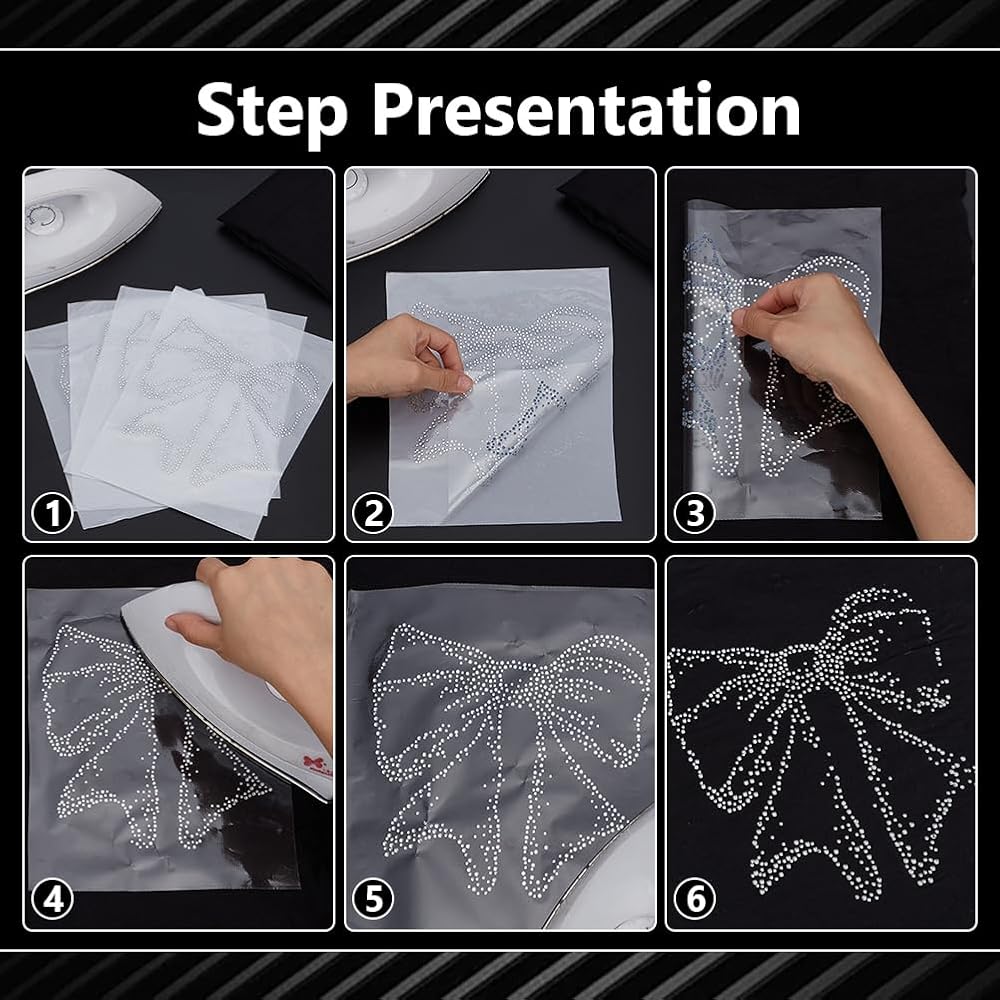 Step Presentation

1

2

3

4

5

6