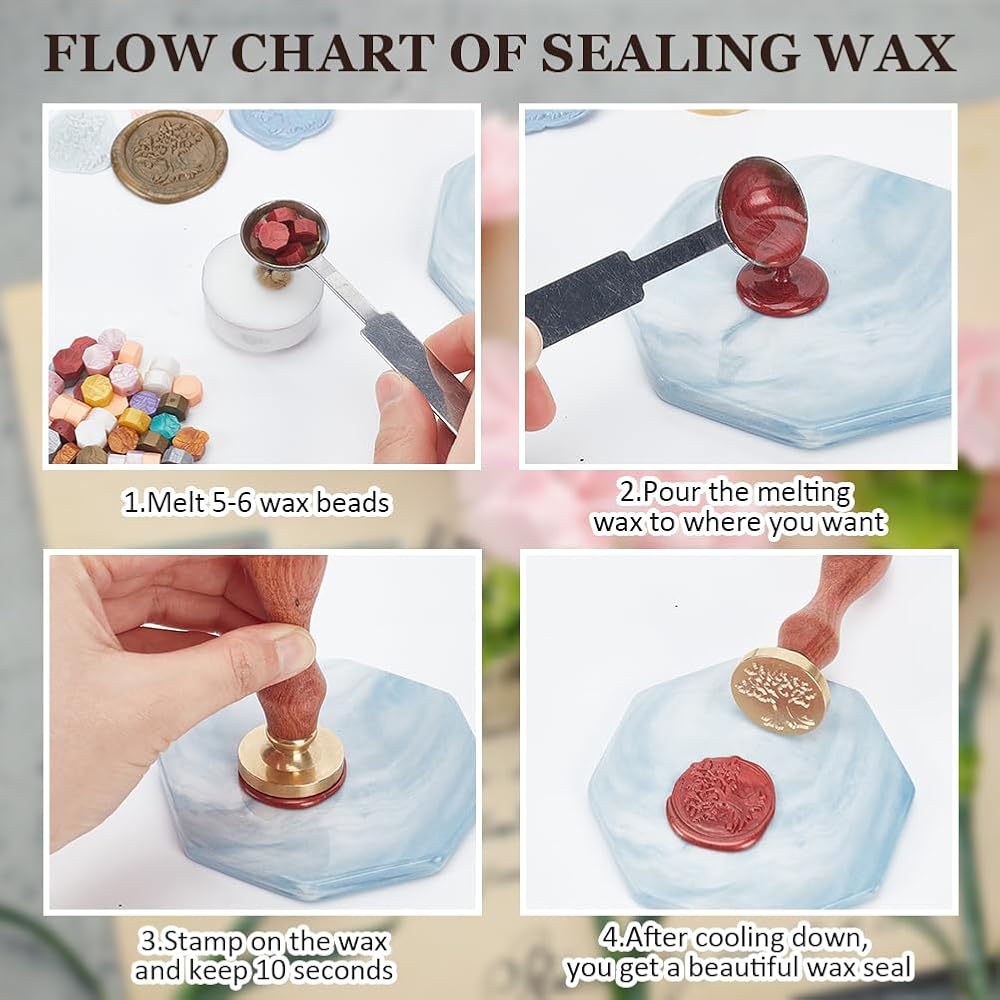 FLOW CHART OF SEALING WAX

1.Melt 5-6 wax beads

2.Pour the melting wax to where you want

3.Stamp on the wax and keep 10 seconds

4.After cooling down, you get a beautiful wax seal