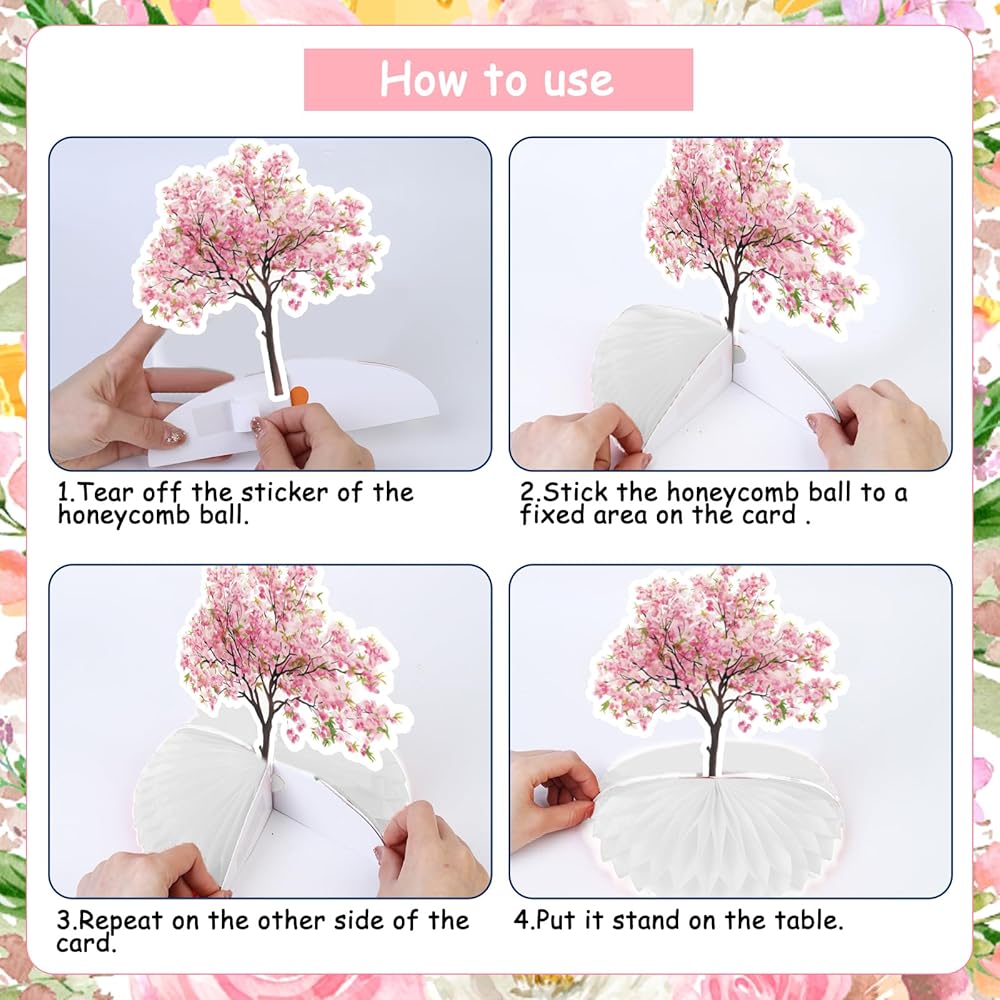 How to use

1.Tear off the sticker of the honeycomb ball.

2.Stick the honeycomb ball to a fixed area on the card .

3.Repeat on the other side of the card.

4.Put it stand on the table.