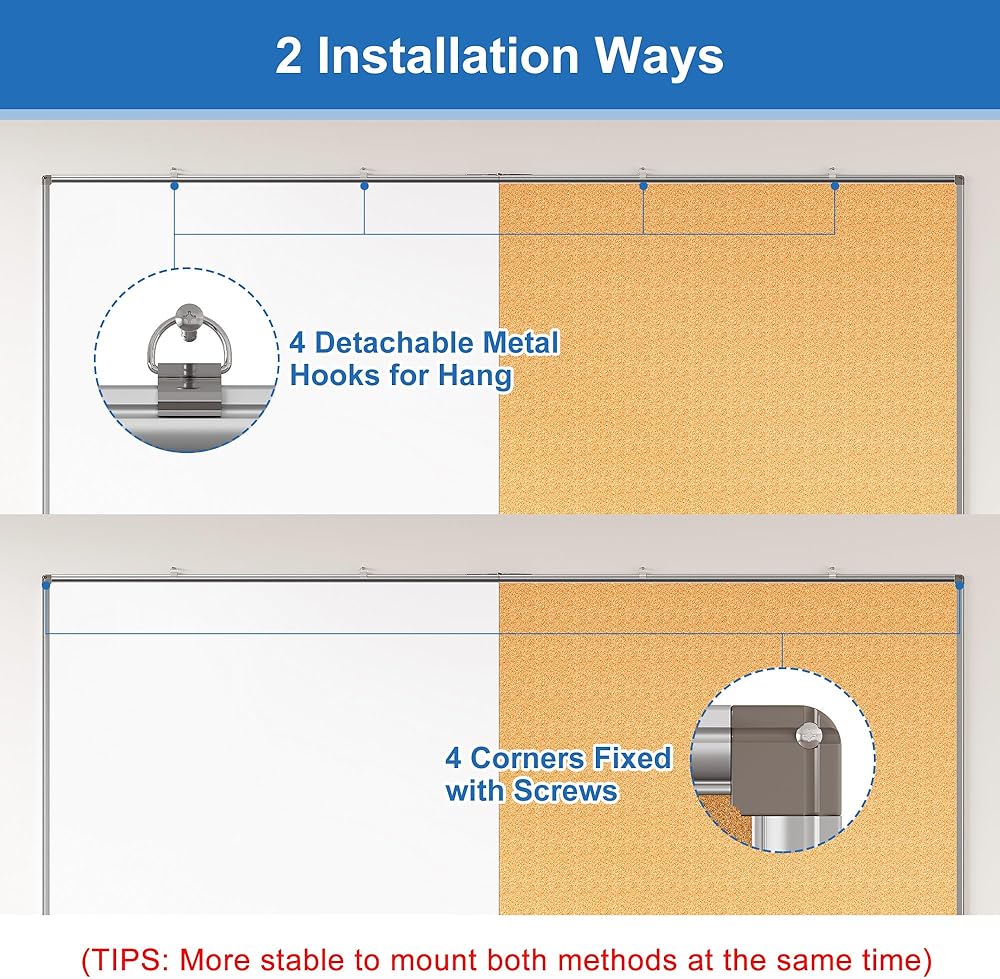 2 Installation Ways

4 Detachable Metal Hooks for Hang

4 Corners Fixed with Screws

(TIPS: More stable to mount both methods at the same time)