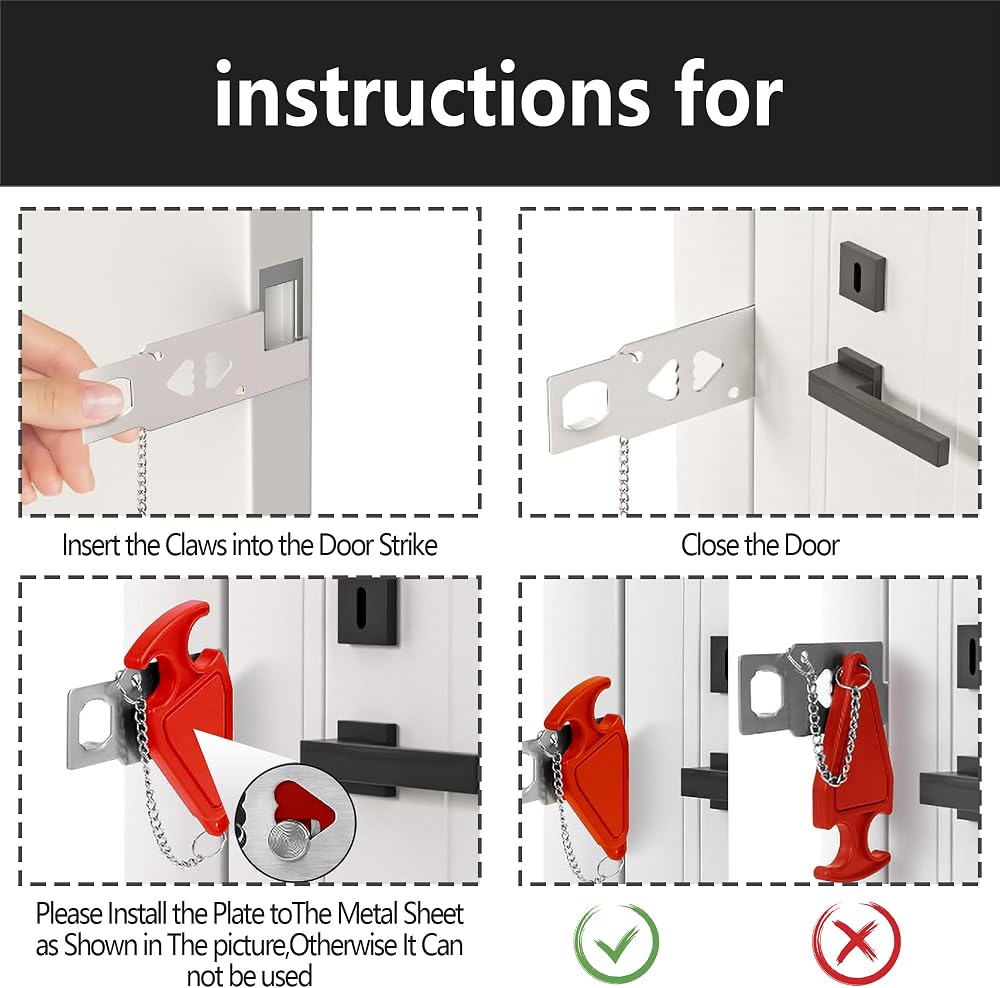 instructions for

Insert the Claws into the Door Strike

Close the Door

Please Install the Plate toThe Metal Sheet as Shown in The picture,Otherwise It Can not be used