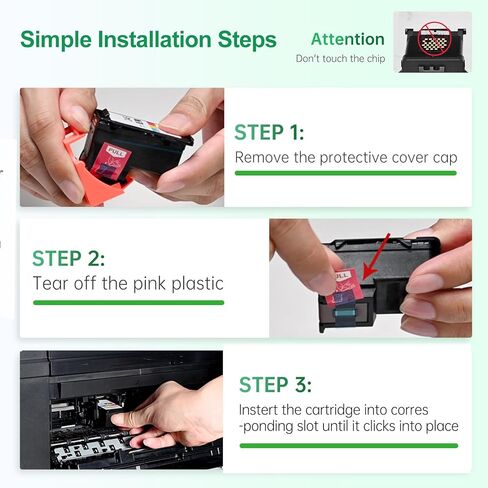 Simple Installation Steps

Attention
Don't touch the chip

PULL

STEP 1:
Remove the protective cover cap

STEP 2:
Tear off the pink plastic

PULL

STEP 3:
Instert the cartridge into corres -ponding slot until it clicks into place