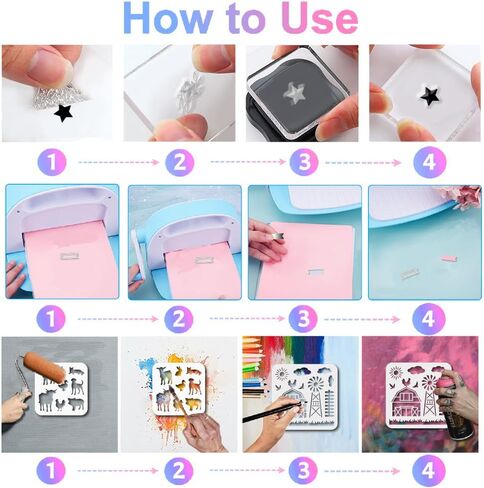 How to Use

1 2 3 4

1 2 3 4

1 2 3 4