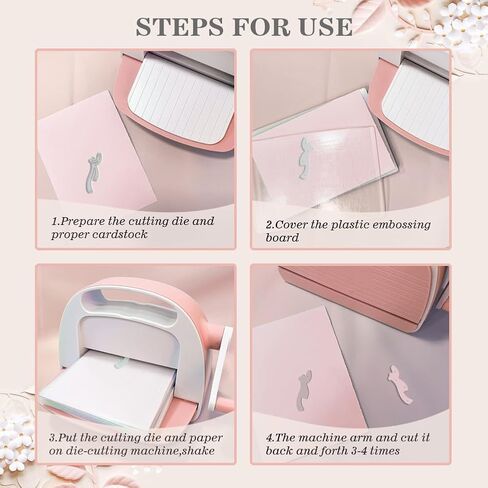 STEPS FOR USE

1.Prepare the cutting die and proper cardstock

2.Cover the plastic embossing board

3.Put the cutting die and paper on die-cutting machine,shake

4.The machine arm and cut it back and forth 3-4 times